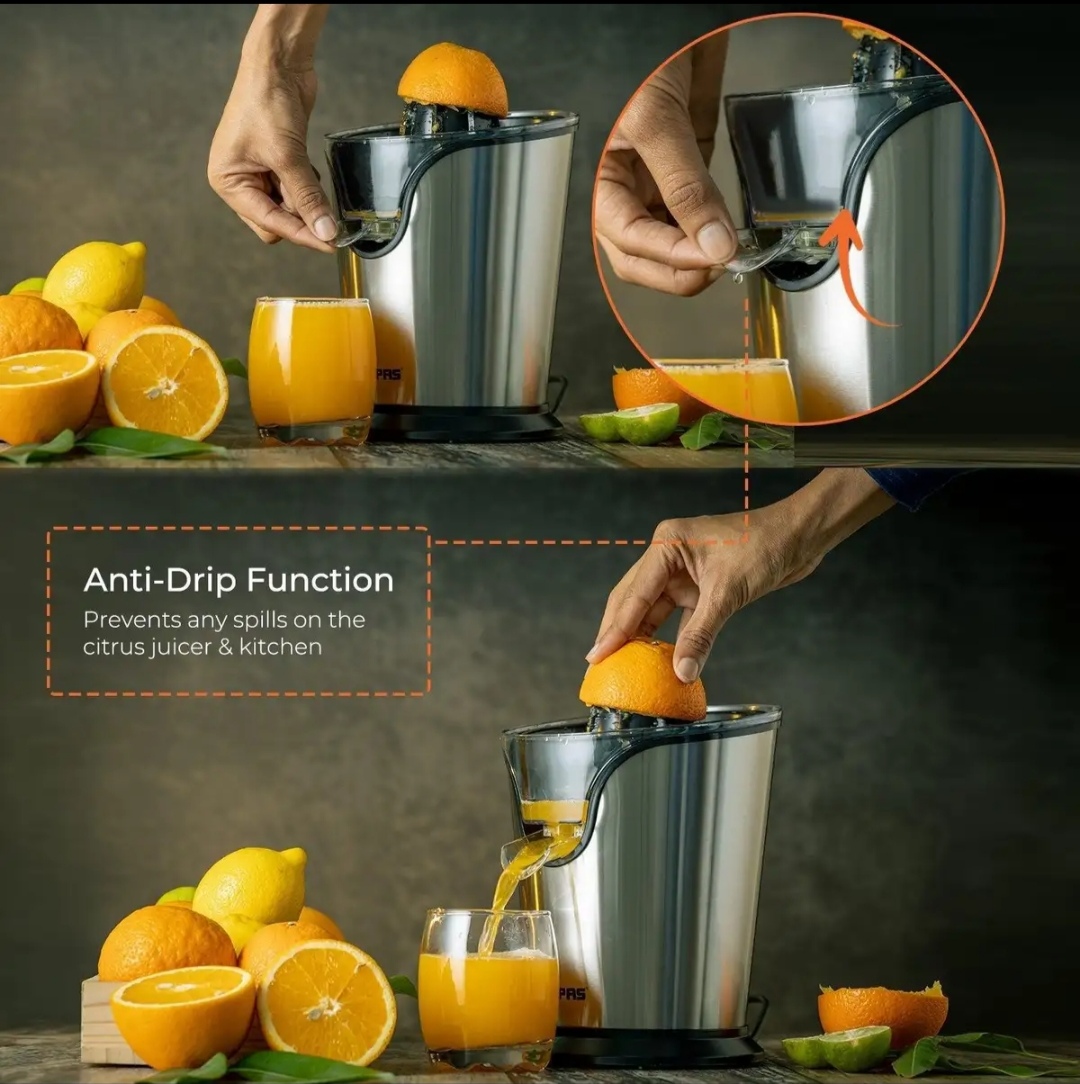 PAS

Anti-Drip Function
Prevents any spills on the citrus juicer & kitchen

PAS